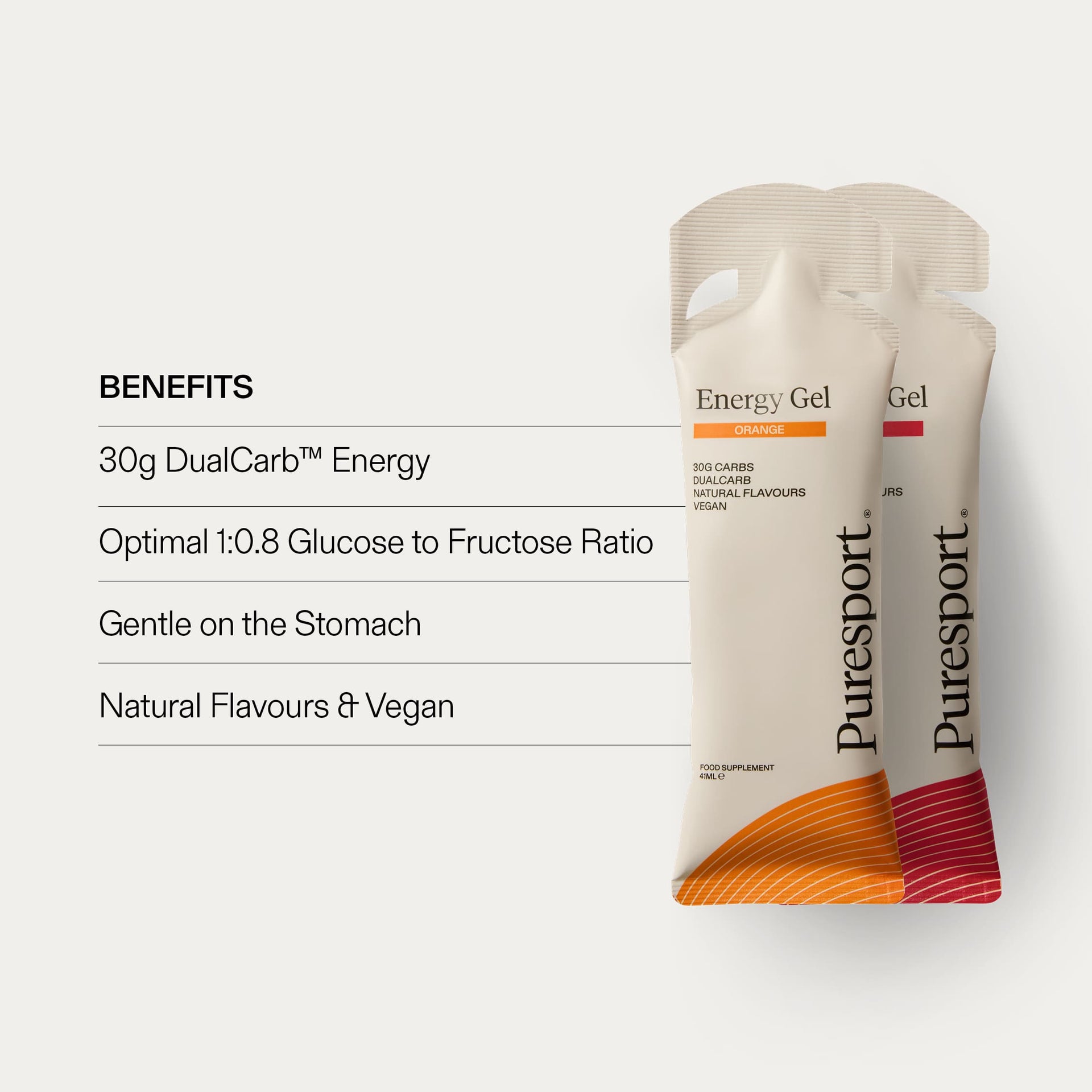 BENEFITS

30g DualCarb™ Energy

Optimal 1:0.8 Glucose to Fructose Ratio

Gentle on the Stomach

Natural Flavours & Vegan

Energy Gel
ORANGE
30G CARBS
DUALCARB
NATURAL FLAVOURS
VEGAN
Puresport®
FOOD SUPPLEMENT
41ML ℮

Gel
URS
Puresport®