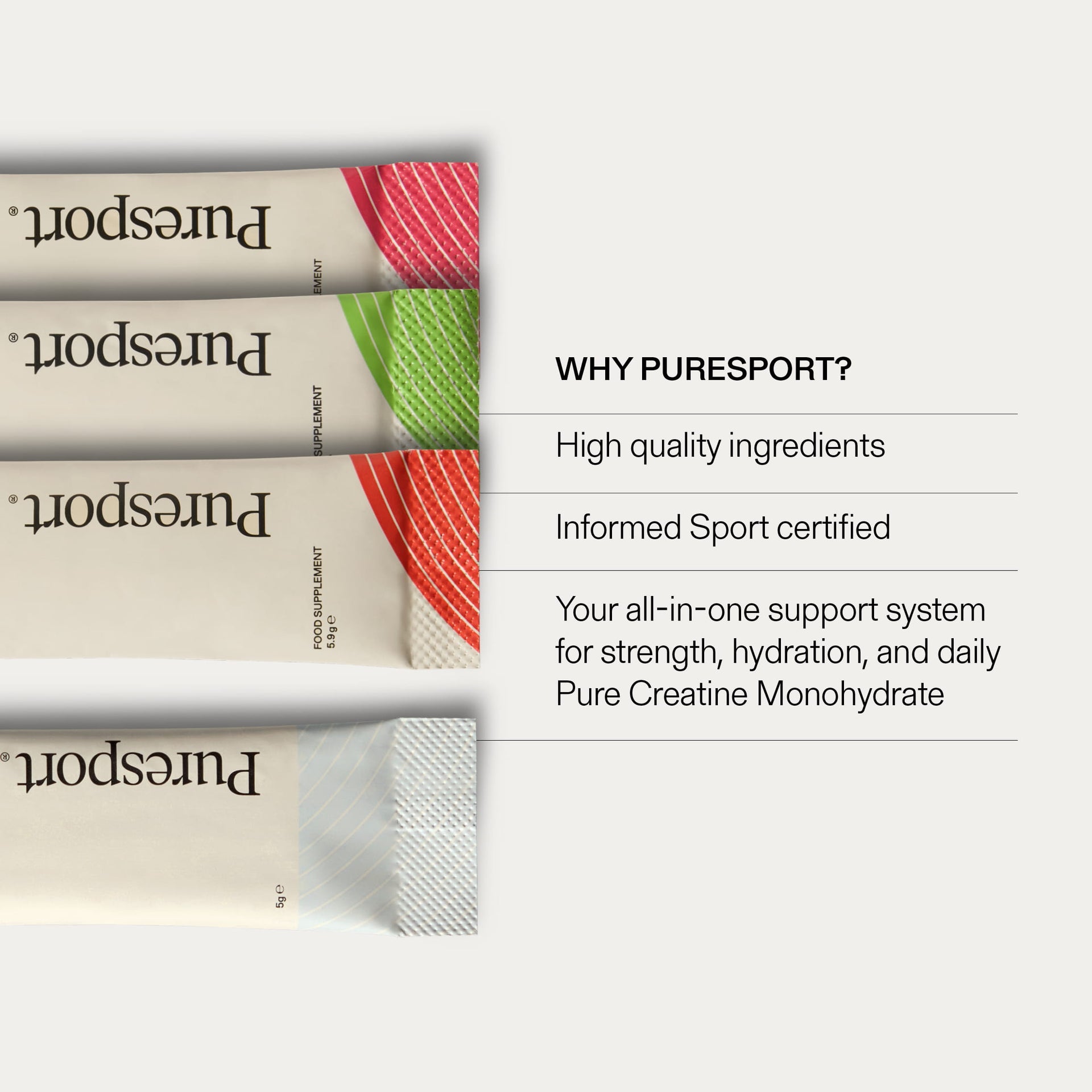 Puresport®
EMENT

Puresport®
SUPPLEMENT

Puresport®
FOOD SUPPLEMENT
5.9g ℮

Puresport®
5g ℮

WHY PURESPORT?

High quality ingredients

Informed Sport certified

Your all-in-one support system for strength, hydration, and daily Pure Creatine Monohydrate